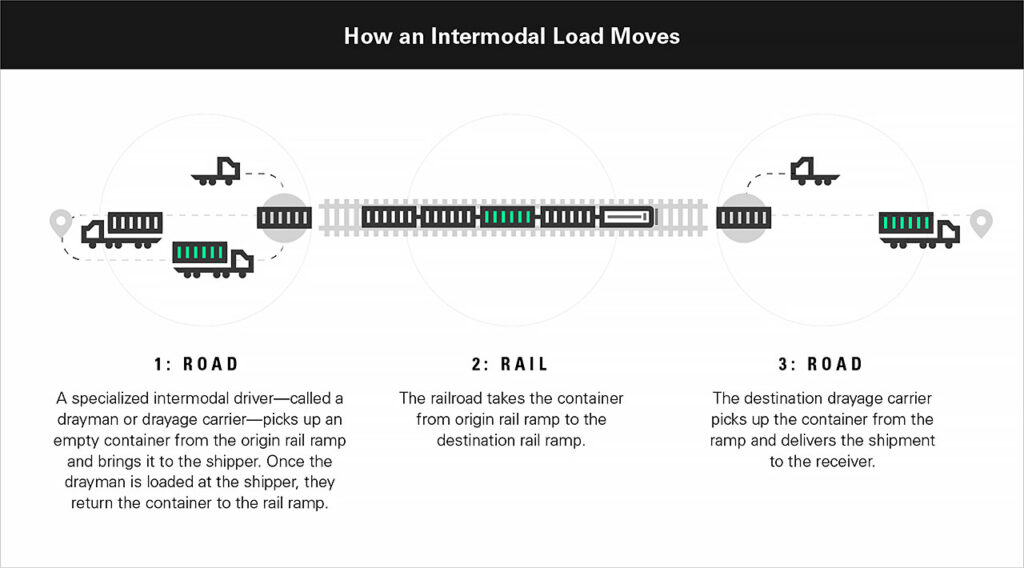 How an Intermodal Load Moves

1: ROAD

A specialized intermodal driver—called a drayman or drayage carrier—picks up an empty container from the origin rail ramp and brings it to the shipper. Once the drayman is loaded at the shipper, they return the container to the rail ramp.

2: RAIL

The railroad takes the container from origin rail ramp to the destination rail ramp.

3: ROAD

The destination drayage carrier picks up the container from the ramp and delivers the shipment to the receiver.